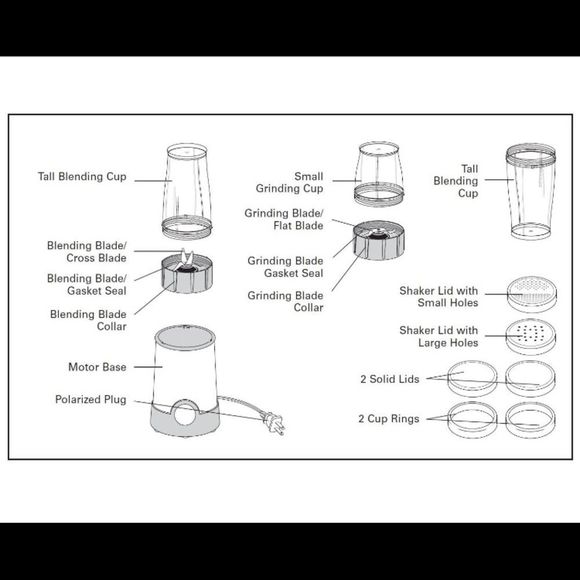 Tall Blending Cup

Blending Blade/
Cross Blade

Blending Blade/
Gasket Seal

Blending Blade
Collar

Motor Base

Polarized Plug

Small
Grinding Cup

Grinding Blade/
Flat Blade

Grinding Blade
Gasket Seal

Grinding Blade
Collar

Tall
Blending
Cup

Shaker Lid with
Small Holes

Shaker Lid with
Large Holes

2 Solid Lids

2 Cup Rings